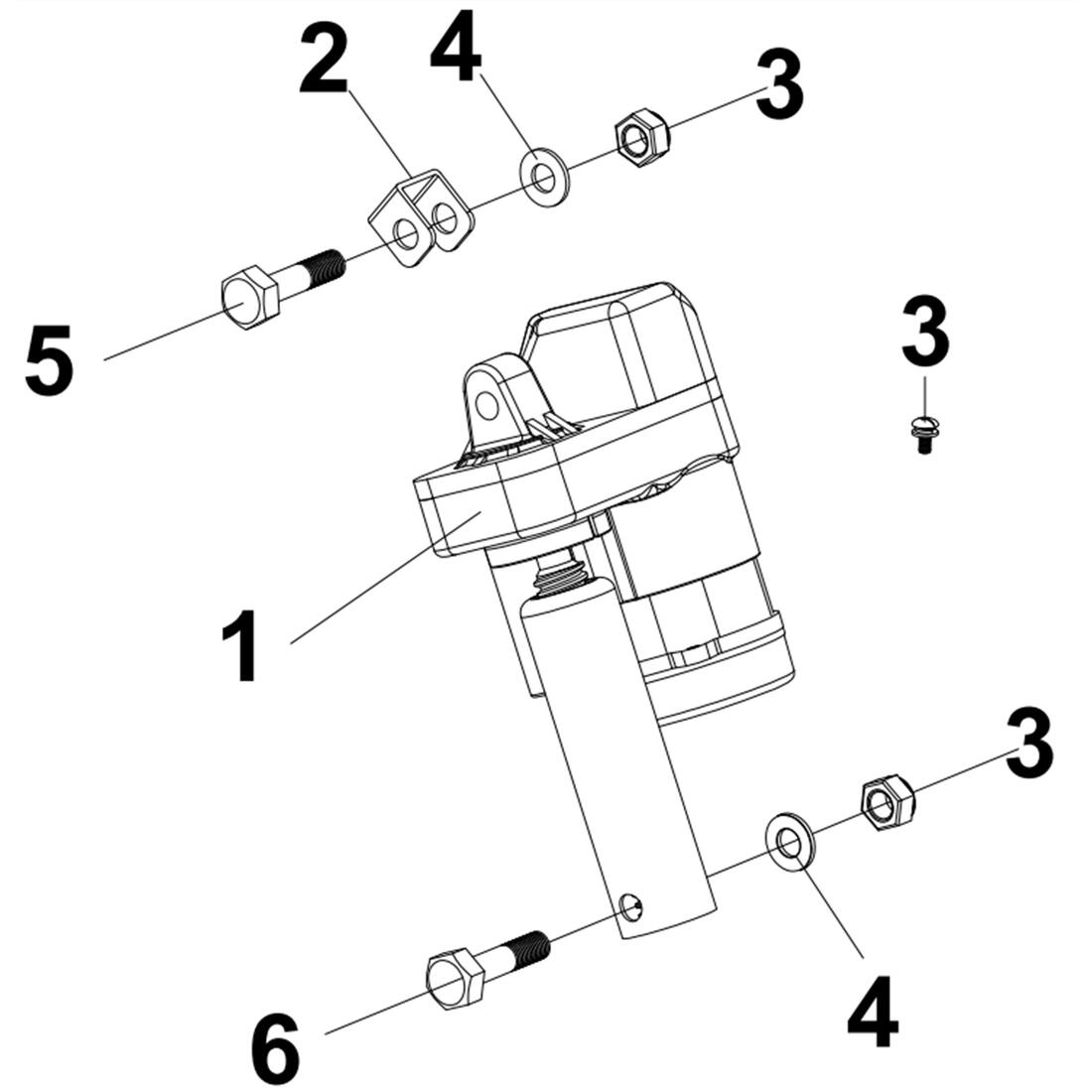 2
4
3
5
3
1
3
4
6