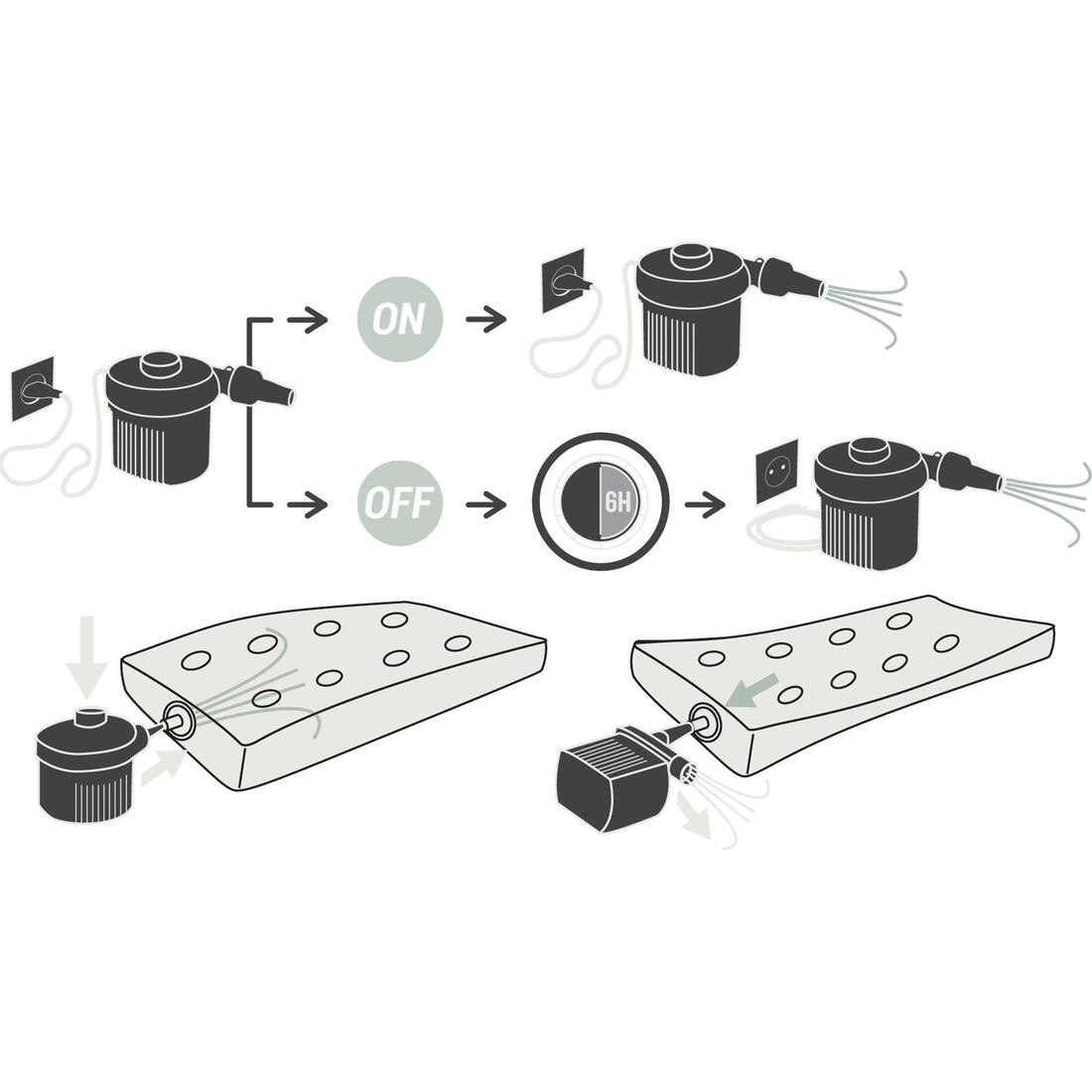 ON

OFF

6H