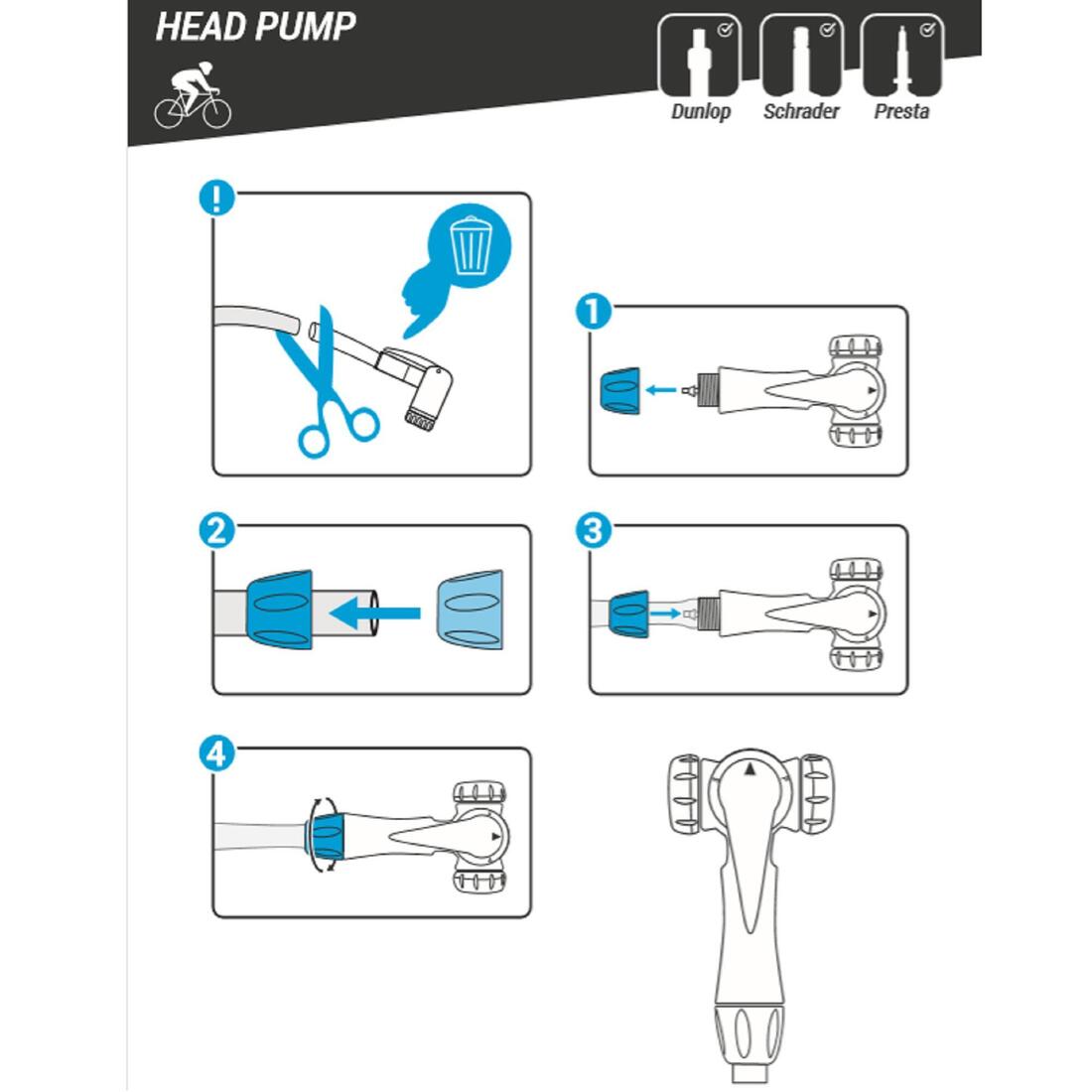 HEAD PUMP

Dunlop
Schrader
Presta

!

1

2

3

4