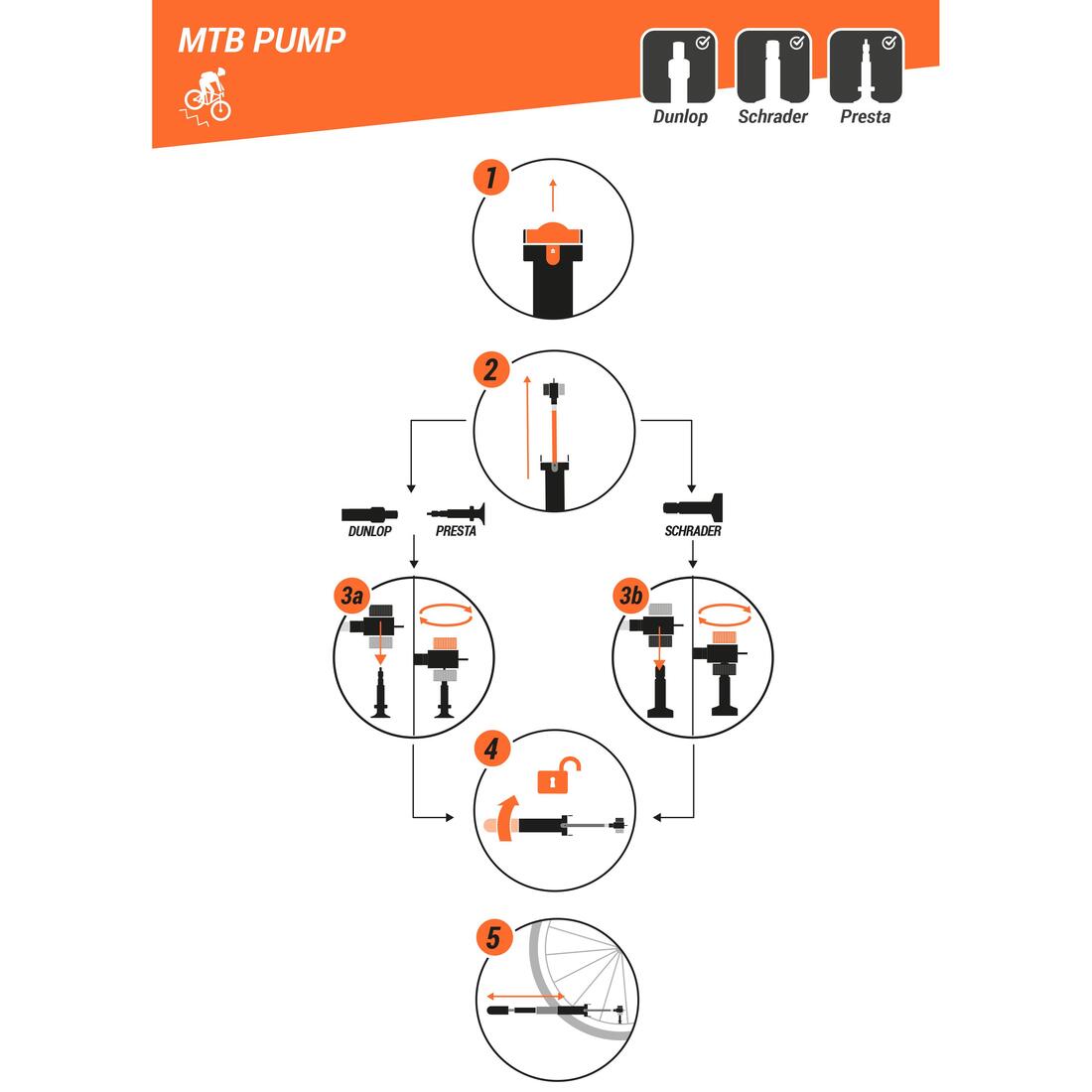 MTB PUMP

Dunlop
Schrader
Presta

1

2

DUNLOP
PRESTA

SCHRADER

3a

3b

4

5